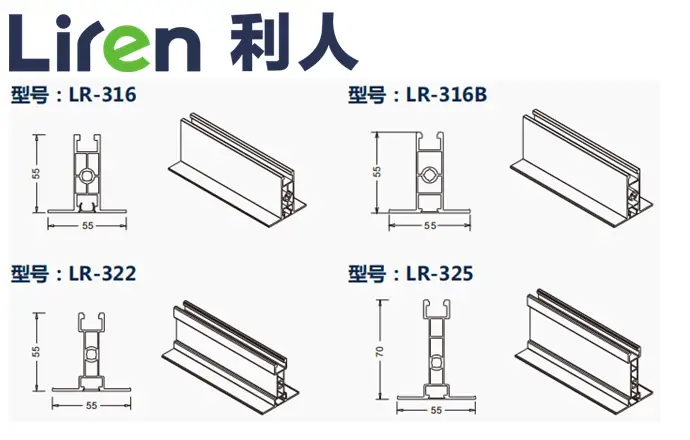 Liren 利人

型号：LR-316

55

55

型号：LR-316B

55

55

型号：LR-322

55

55

型号：LR-325

70

55